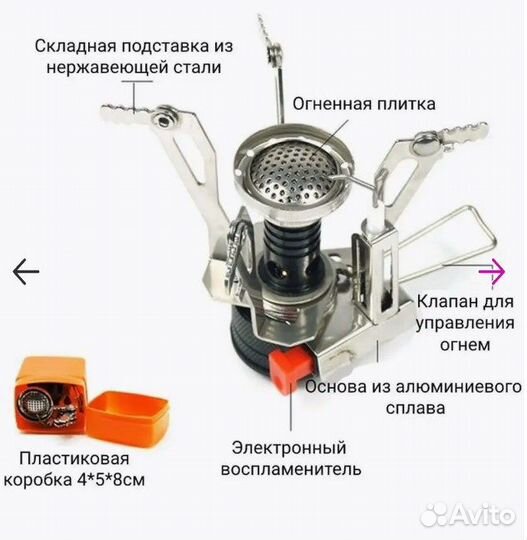 Складная подставка из нержавеющей стали

Огненная плитка

Клапан для управления огнем

Основа из алюминиевого сплава

Электронный воспламенитель

Пластиковая коробка 4*5*8см

Avito