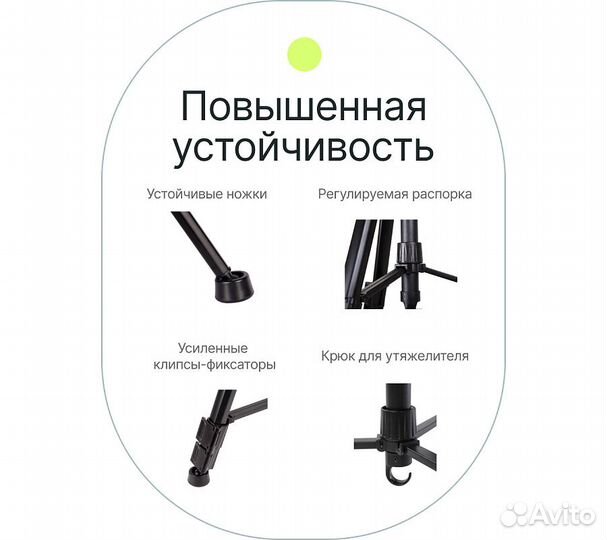 Повышенная устойчивость

Устойчивые ножки

Регулируемая распорка

Усиленные клипсы-фиксаторы

Крюк для утяжелителя

Avito