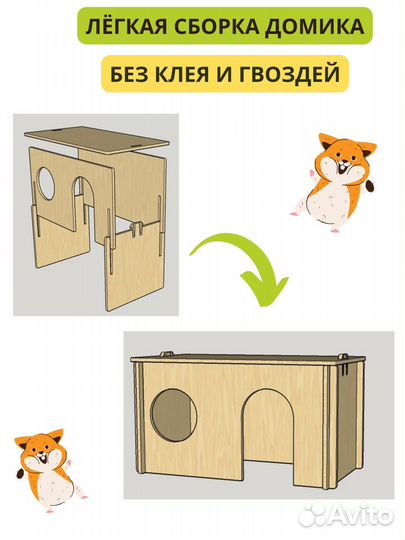 ЛЁГКАЯ СБОРКА ДОМИКА

БЕЗ КЛЕЯ И ГВОЗДЕЙ

Avito