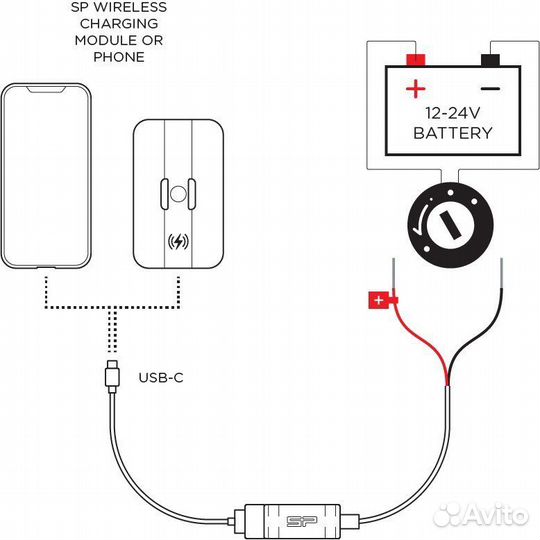 SP WIRELESS CHARGING MODULE OR PHONE

+ −

12-24V BATTERY

+

USB-C

SP

Avito