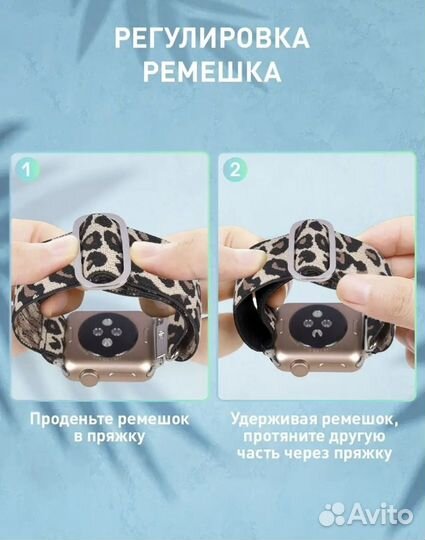 РЕГУЛИРОВКА РЕМЕШКА

1

Проденьте ремешок в пряжку

2

Удерживая ремешок, протяните другую часть через пряжку

Avito