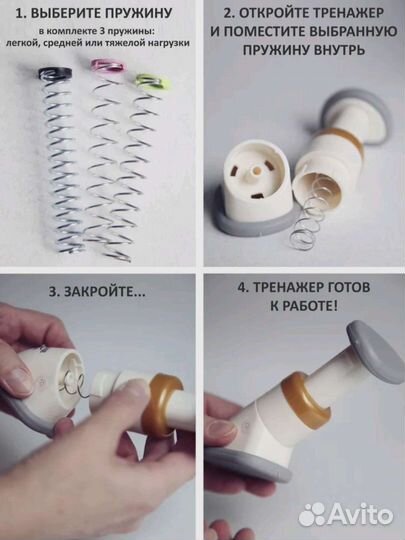 1. ВЫБЕРИТЕ ПРУЖИНУ

в комплекте 3 пружины: легкой, средней или тяжелой нагрузки

2. ОТКРОЙТЕ ТРЕНАЖЕР И ПОМЕСТИТЕ ВЫБРАННУЮ ПРУЖИНУ ВНУТРЬ

3. ЗАКРОЙТЕ...

4. ТРЕНАЖЕР ГОТОВ К РАБОТЕ!

Avito