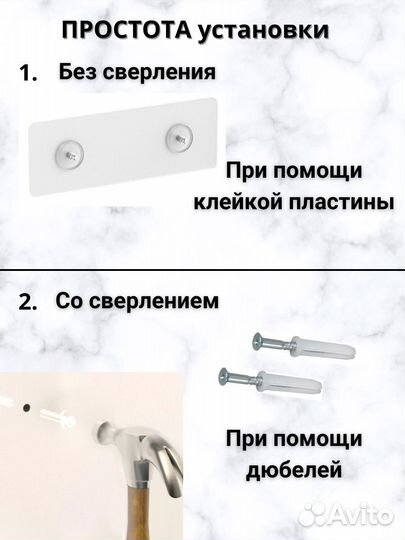 ПРОСТОТА установки

1. Без сверления

При помощи клейкой пластины

2. Со сверлением

При помощи дюбелей

Avito