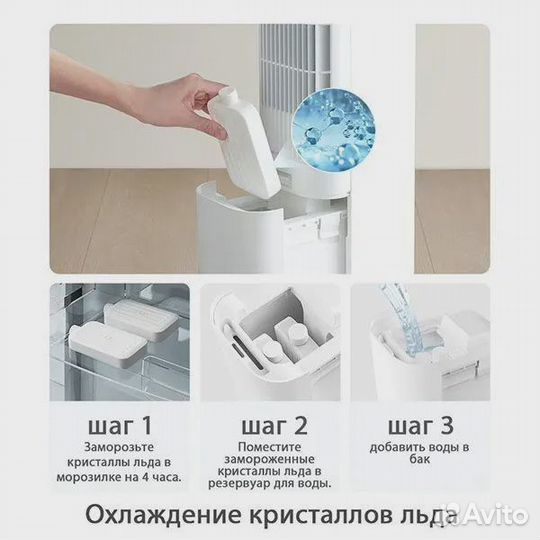 шаг 1
Заморозьте кристаллы льда в морозилке на 4 часа.

шаг 2
Поместите замороженные кристаллы льда в резервуар для воды.

шаг 3
добавить воды в бак

Охлаждение кристаллов льда

Avito