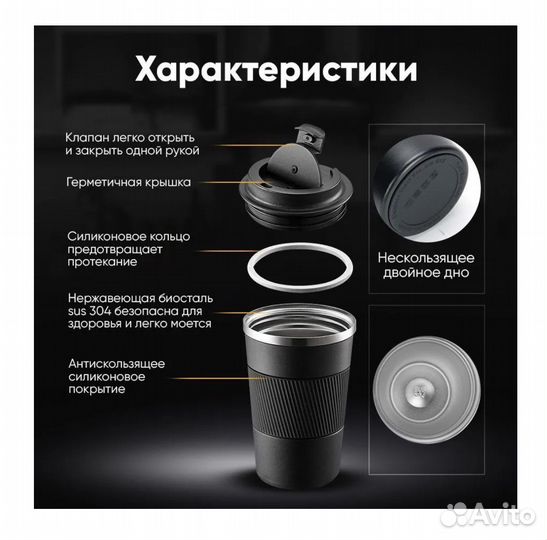 Характеристики

Клапан легко открыть и закрыть одной рукой

Герметичная крышка

Силиконовое кольцо предотвращает протекание

Нержавеющая биосталь sus 304 безопасна для здоровья и легко моется

Антискользящее силиконовое покрытие

Нескользящее двойное дно

Avito