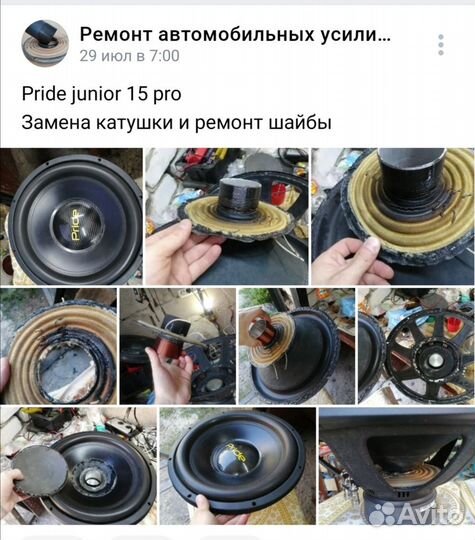 Ремонт автомобильных усили...
29 июл в 7:00

Pride junior 15 pro
Замена катушки и ремонт шайбы

Pride

Pride

Avito