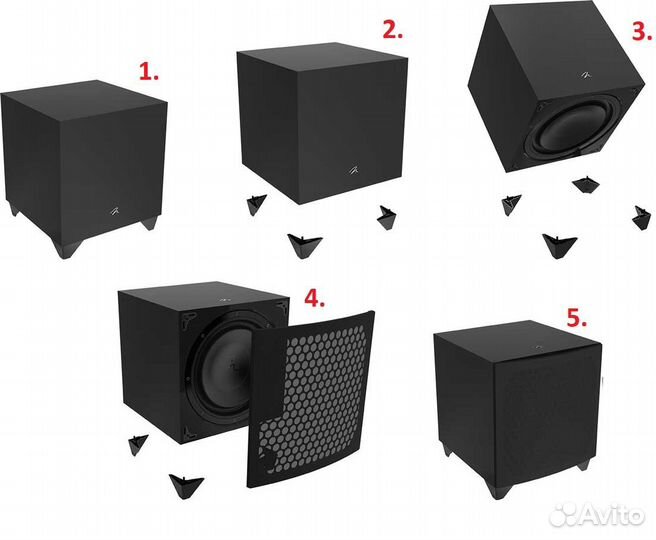 1.

2.

3.

4.

5.

Avito