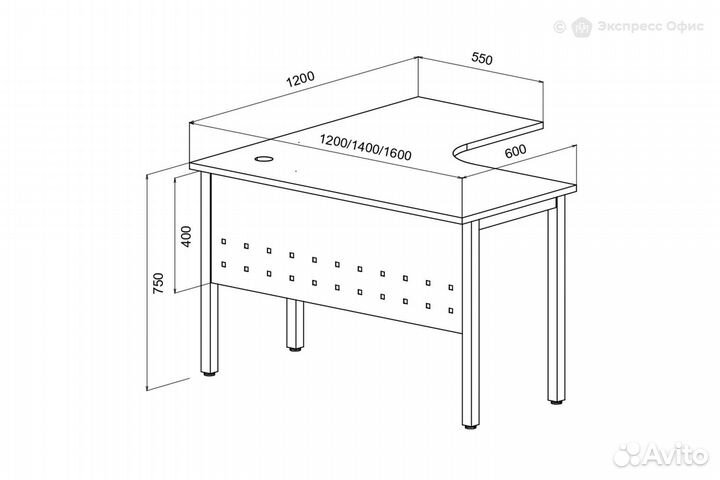 © Экспресс Офис

1200

550

1200/1400/1600

600

400

750

Avito