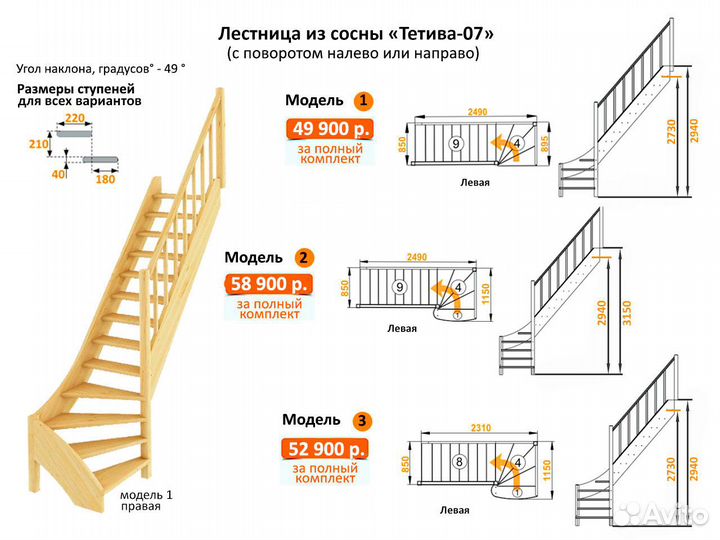 Лестница из сосны «Тетива-07»
(с поворотом налево или направо)

Угол наклона, градусов° - 49 °

Размеры ступеней
для всех вариантов

220
210
40
180

модель 1
правая

Модель 1
49 900 р.
за полный комплект

2490
850
9
4
895
Левая
2730
2940

Модель 2
58 900 р.
за полный комплект

2490
850
9
4
1
1150
Левая
2940
3150

Модель 3
52 900 р.
за полный комплект

2310
850
8
4
1
1150
Левая
2730
2940

Avito