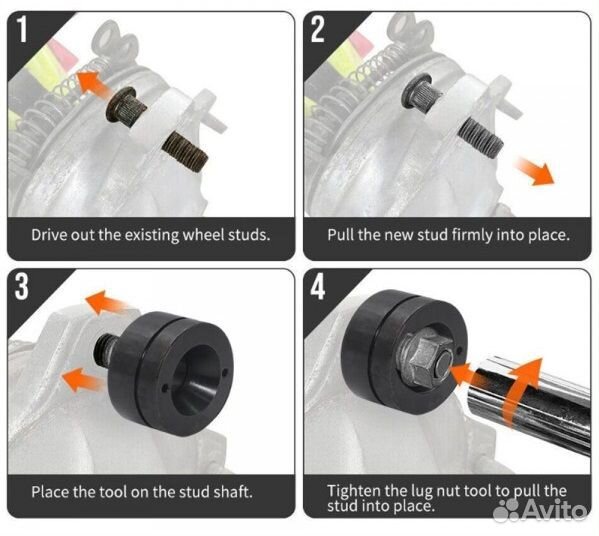 1

Drive out the existing wheel studs.

2

Pull the new stud firmly into place.

3

Place the tool on the stud shaft.

4

Tighten the lug nut tool to pull the stud into place.

Avito