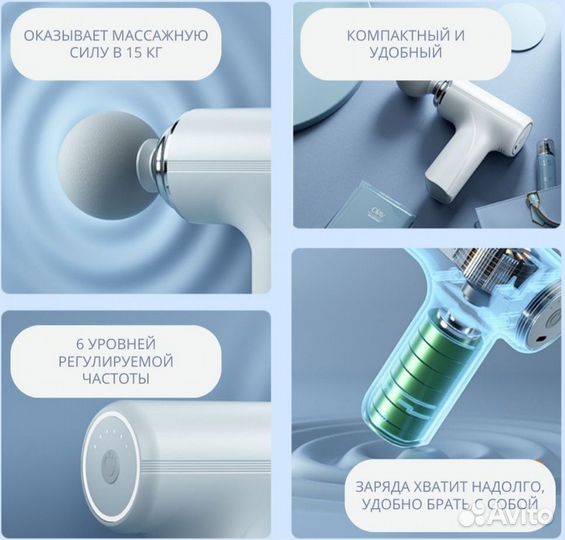 ОКАЗЫВАЕТ МАССАЖНУЮ СИЛУ В 15 КГ

КОМПАКТНЫЙ И УДОБНЫЙ

6 УРОВНЕЙ РЕГУЛИРУЕМОЙ ЧАСТОТЫ

ЗАРЯДА ХВАТИТ НАДОЛГО, УДОБНО БРАТЬ С СОБОЙ

Avito