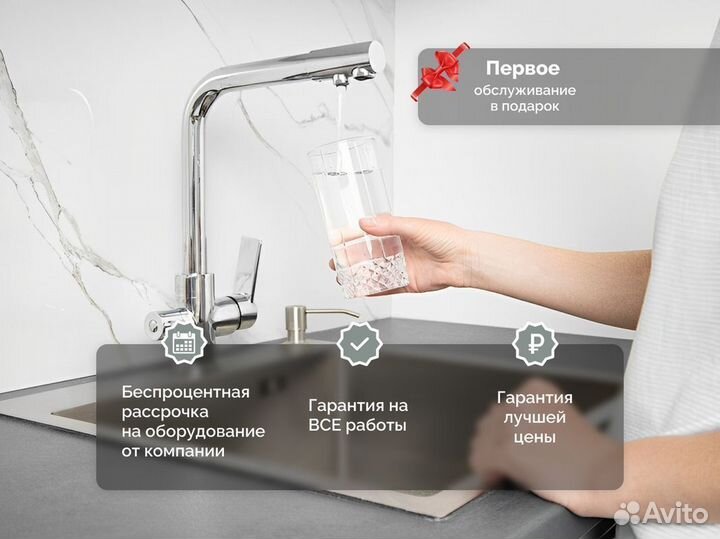 Первое
обслуживание
в подарок

Беспроцентная рассрочка на оборудование от компании

Гарантия на ВСЕ работы

Гарантия лучшей цены

Avito