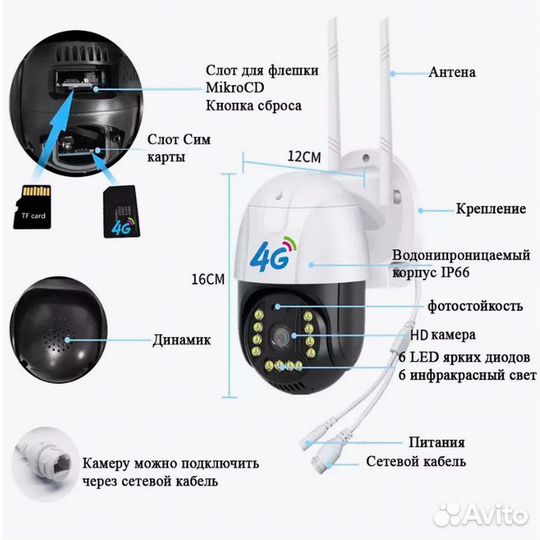 Слот для флешки
MikroCD
Кнопка сброса

Антена

Слот Сим
карты

12CM

TF card

4G

Крепление

4G

Водонипроницаемый
корпус IP66

16CM

фотостойкость

Динамик

HD камера
6 LED ярких диодов
6 инфракрасный свет

Питания
Сетевой кабель

Камеру можно подключить
через сетевой кабель

Avito