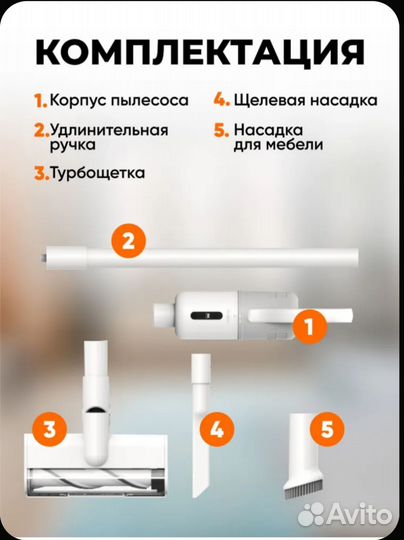 КОМПЛЕКТАЦИЯ

1. Корпус пылесоса

2. Удлинительная ручка

3. Турбощетка

4. Щелевая насадка

5. Насадка для мебели

2

1

3

4

5

Avito