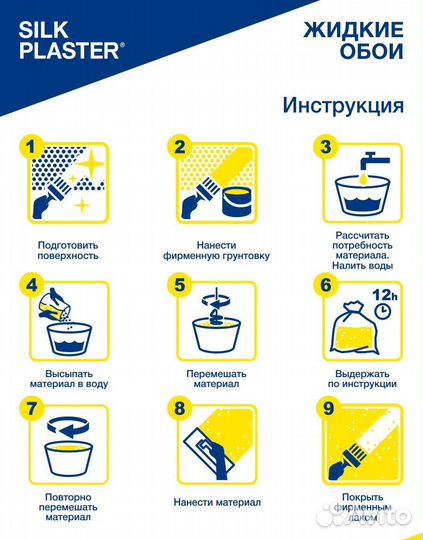 SILK PLASTER®

ЖИДКИЕ ОБОИ

Инструкция

1
Подготовить поверхность

2
Нанести фирменную грунтовку

3
Рассчитать потребность материала. Налить воды

4
Высыпать материал в воду

5
Перемешать материал

6
12h
Выдержать по инструкции

7
Повторно перемешать материал

8
Нанести материал

9
Покрыть фирменным лаком

Avito