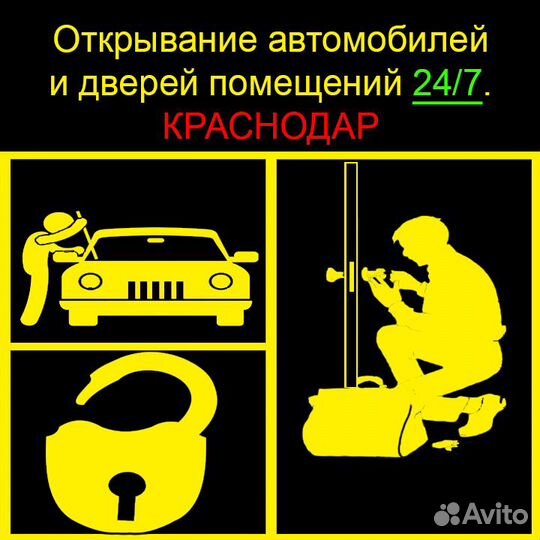 Открывание автомобилей и дверей помещений 24/7.
КРАСНОДАР

Avito