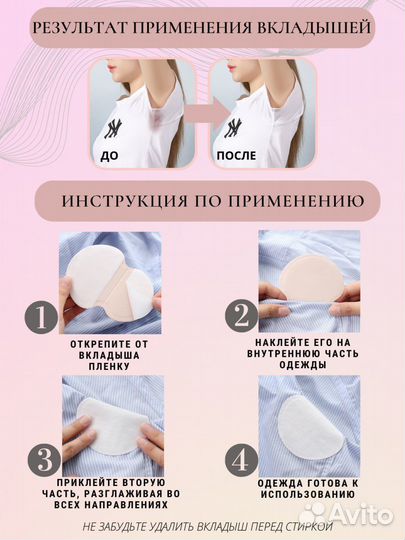 РЕЗУЛЬТАТ ПРИМЕНЕНИЯ ВКЛАДЫШЕЙ

ДО

ПОСЛЕ

ИНСТРУКЦИЯ ПО ПРИМЕНЕНИЮ

1
ОТКРЕПИТЕ ОТ ВКЛАДЫША ПЛЕНКУ

2
НАКЛЕЙТЕ ЕГО НА ВНУТРЕННЮЮ ЧАСТЬ ОДЕЖДЫ

3
ПРИКЛЕЙТЕ ВТОРУЮ ЧАСТЬ, РАЗГЛАЖИВАЯ ВО ВСЕХ НАПРАВЛЕНИЯХ

4
ОДЕЖДА ГОТОВА К ИСПОЛЬЗОВАНИЮ

НЕ ЗАБУДЬТЕ УДАЛИТЬ ВКЛАДЫШ ПЕРЕД СТИРКОЙ

Avito