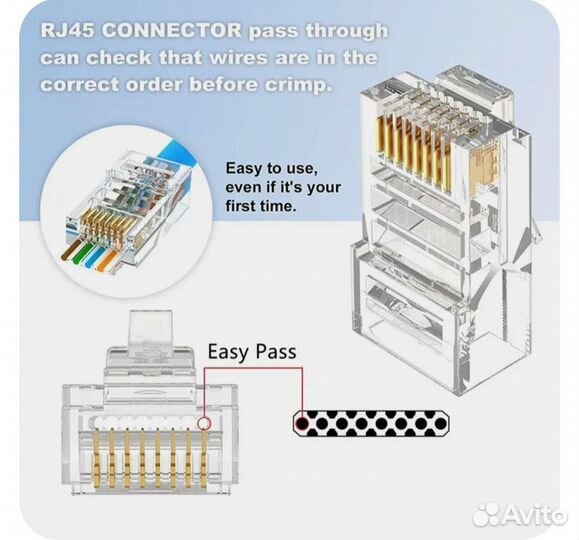 RJ45 CONNECTOR pass through can check that wires are in the correct order before crimp.

Easy to use, even if it's your first time.

Easy Pass

Avito