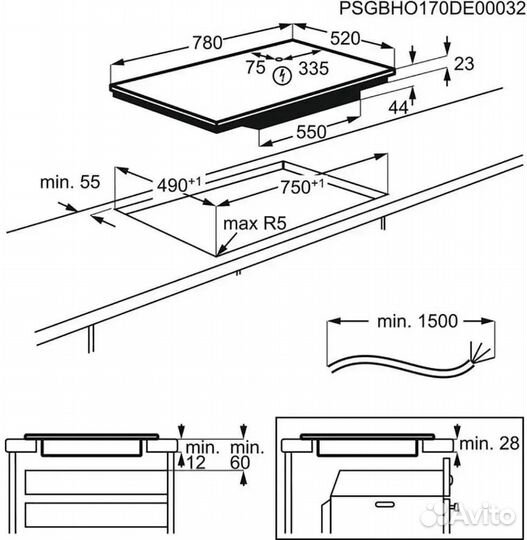 PSGBHO170DE00032

780
520
75
335
23
44
550

min. 55
$490^{+1}$
$750^{+1}$
max R5

min. 1500

min. 12
min. 60

min. 28

Avito