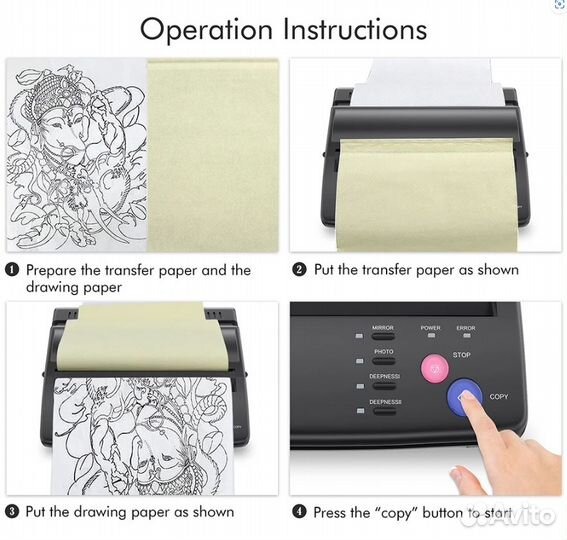 Operation Instructions

❶ Prepare the transfer paper and the drawing paper

❷ Put the transfer paper as shown

MIRROR
POWER
ERROR
PHOTO
STOP
DEEPNESSI
DEEPNESSII
COPY

❸ Put the drawing paper as shown

❹ Press the "copy" button to start

Avito