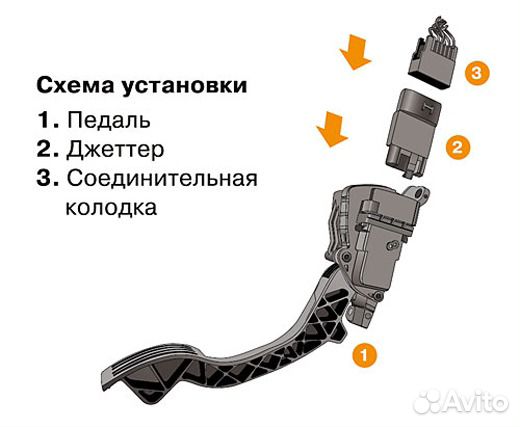 Схема установки

1. Педаль
2. Джеттер
3. Соединительная колодка

3

2

1

Avito