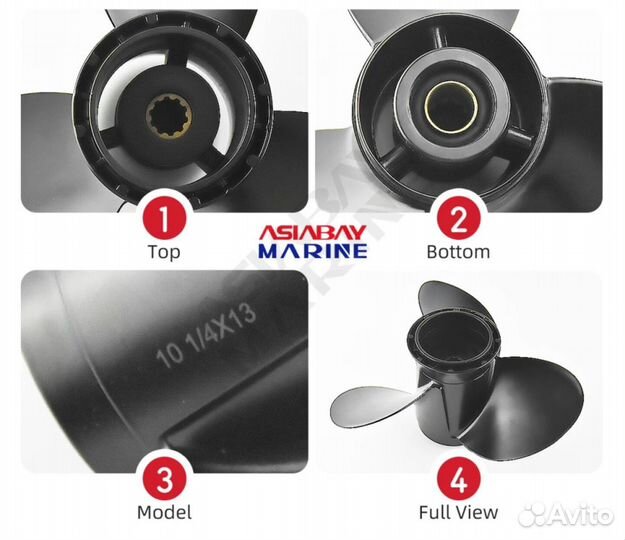 1
Top

ASIABAY
MARINE

2
Bottom

10 1/4X13

3
Model

4
Full View

Avito