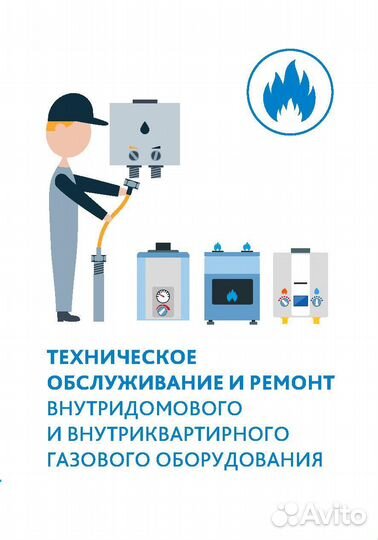 ТЕХНИЧЕСКОЕ ОБСЛУЖИВАНИЕ И РЕМОНТ ВНУТРИДОМОВОГО И ВНУТРИКВАРТИРНОГО ГАЗОВОГО ОБОРУДОВАНИЯ

Avito