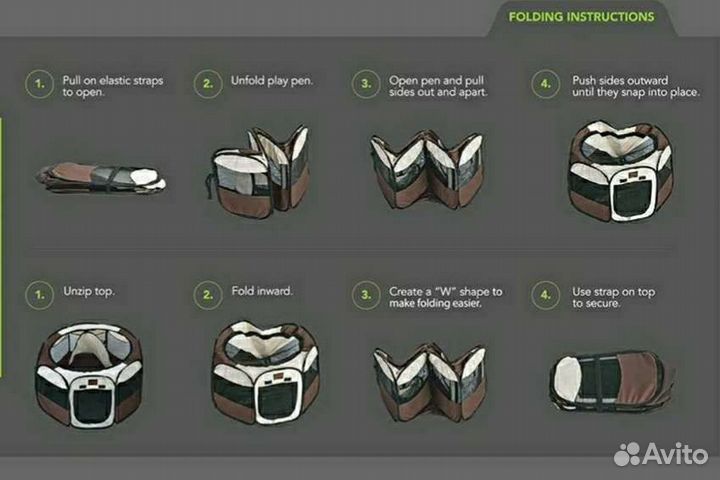 FOLDING INSTRUCTIONS

1. Pull on elastic straps to open.

2. Unfold play pen.

3. Open pen and pull sides out and apart.

4. Push sides outward until they snap into place.

1. Unzip top.

2. Fold inward.

3. Create a "W" shape to make folding easier.

4. Use strap on top to secure.

Avito