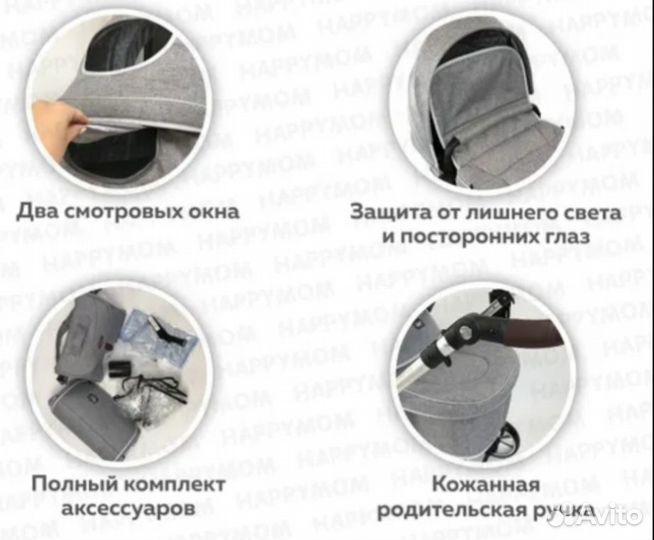 Два смотровых окна

Защита от лишнего света и посторонних глаз

Полный комплект аксессуаров

Кожанная родительская ручка

HAPPYMOM

Avito