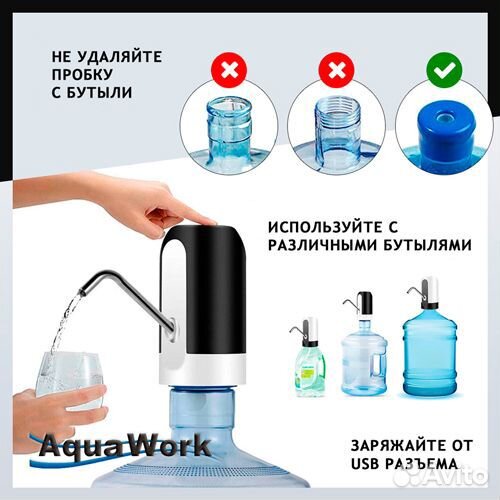 НЕ УДАЛЯЙТЕ ПРОБКУ С БУТЫЛИ

ИСПОЛЬЗУЙТЕ С РАЗЛИЧНЫМИ БУТЫЛЯМИ

AquaWork

ЗАРЯЖАЙТЕ ОТ USB РАЗЪЕМА

Avito