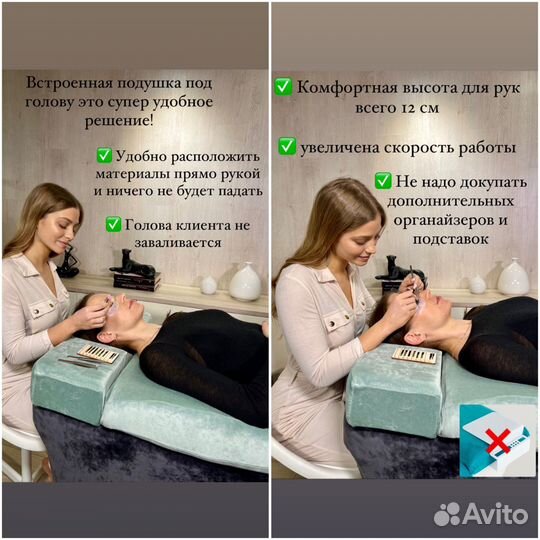 Встроенная подушка под голову это супер удобное решение!

✅ Удобно расположить материалы прямо рукой и ничего не будет падать

✅ Голова клиента не заваливается

✅ Комфортная высота для рук всего 12 см

✅ увеличена скорость работы

✅ Не надо докупать дополнительных органайзеров и подставок

Avito