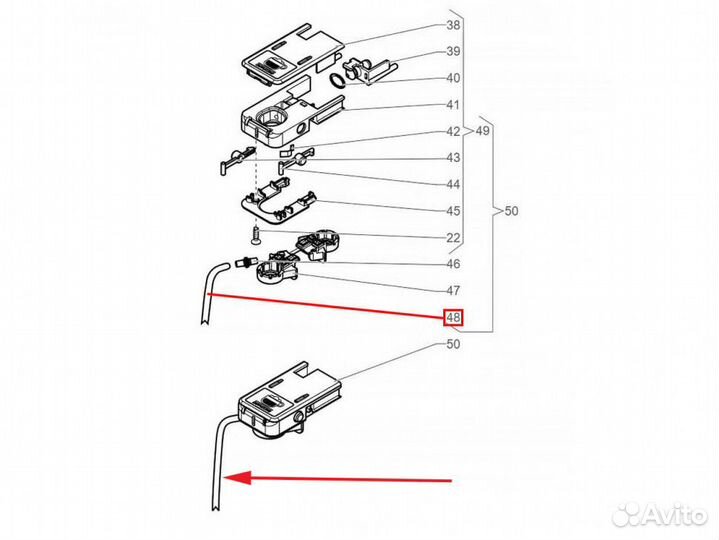 38
39
40
41
42
49
43
44
45
50
22
46
47
48
50
Avito