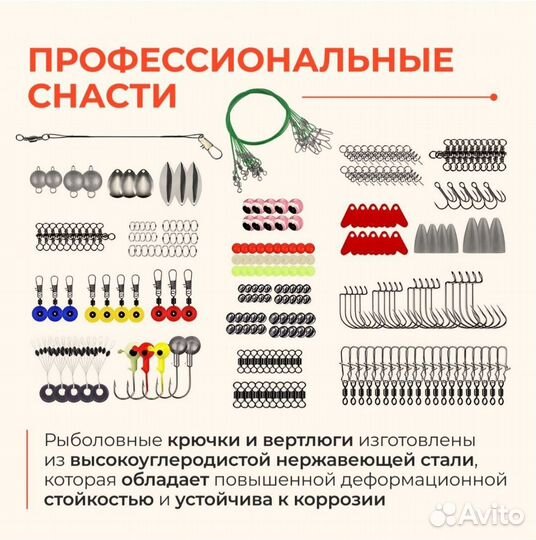 ПРОФЕССИОНАЛЬНЫЕ СНАСТИ

Рыболовные крючки и вертлюги изготовлены из высокоуглеродистой нержавеющей стали, которая обладает повышенной деформационной стойкостью и устойчива к коррозии

Avito