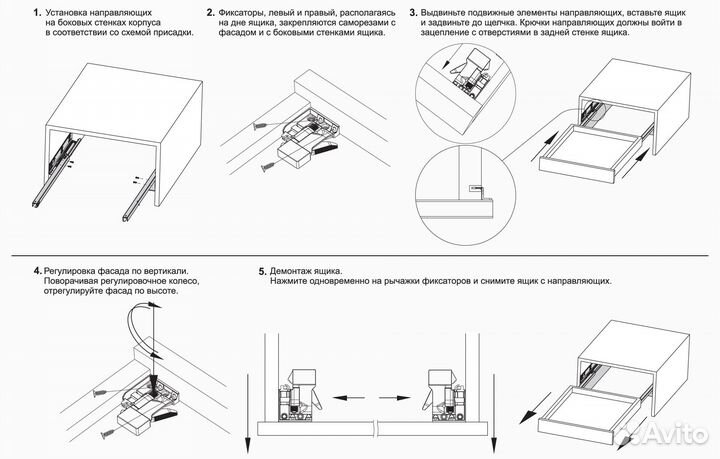 1. Установка направляющих на боковых стенках корпуса в соответствии со схемой присадки.

2. Фиксаторы, левый и правый, располагаясь на дне ящика, закрепляются саморезами с фасадом и с боковыми стенками ящика.

3. Выдвиньте подвижные элементы направляющих, вставьте ящик и задвиньте до щелчка. Крючки направляющих должны войти в зацепление с отверстиями в задней стенке ящика.

4. Регулировка фасада по вертикали. Поворачивая регулировочное колесо, отрегулируйте фасад по высоте.

5. Демонтаж ящика. Нажмите одновременно на рычажки фиксаторов и снимите ящик с направляющих.

Avito