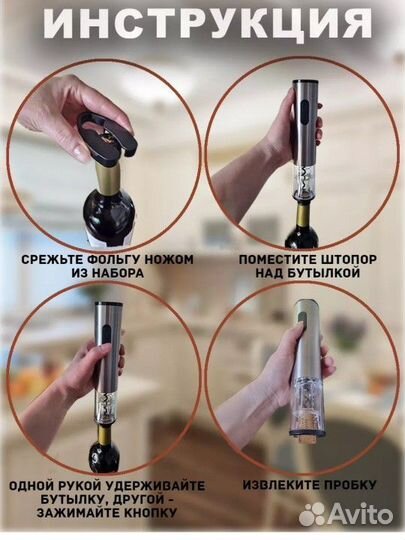 ИНСТРУКЦИЯ

СРЕЖЬТЕ ФОЛЬГУ НОЖОМ ИЗ НАБОРА

ПОМЕСТИТЕ ШТОПОР НАД БУТЫЛКОЙ

ОДНОЙ РУКОЙ УДЕРЖИВАЙТЕ БУТЫЛКУ, ДРУГОЙ - ЗАЖИМАЙТЕ КНОПКУ

ИЗВЛЕКИТЕ ПРОБКУ

Avito