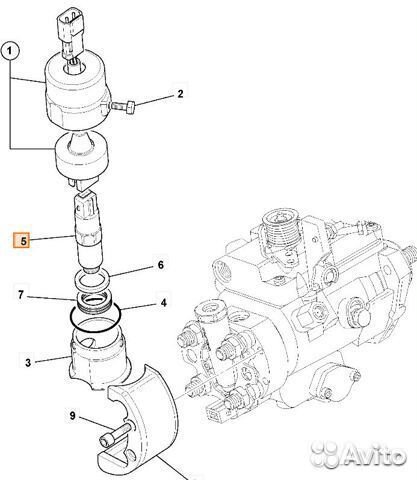 1
2
5
6
7
4
3
9
Avito