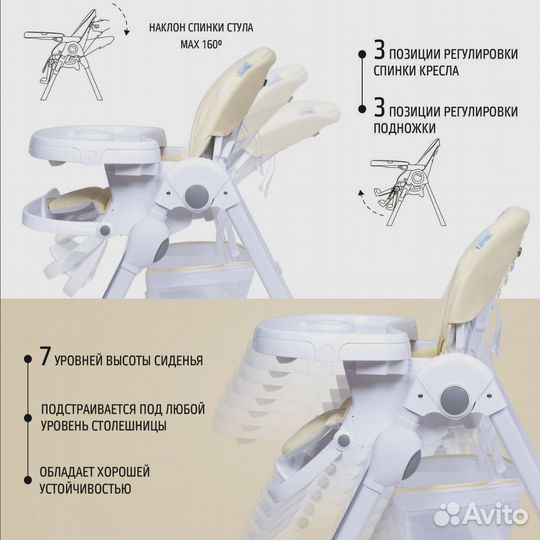 НАКЛОН СПИНКИ СТУЛА
MAX 160º

3 ПОЗИЦИИ РЕГУЛИРОВКИ СПИНКИ КРЕСЛА

3 ПОЗИЦИИ РЕГУЛИРОВКИ ПОДНОЖКИ

7 УРОВНЕЙ ВЫСОТЫ СИДЕНЬЯ

ПОДСТРАИВАЕТСЯ ПОД ЛЮБОЙ УРОВЕНЬ СТОЛЕШНИЦЫ

ОБЛАДАЕТ ХОРОШЕЙ УСТОЙЧИВОСТЬЮ

Avito