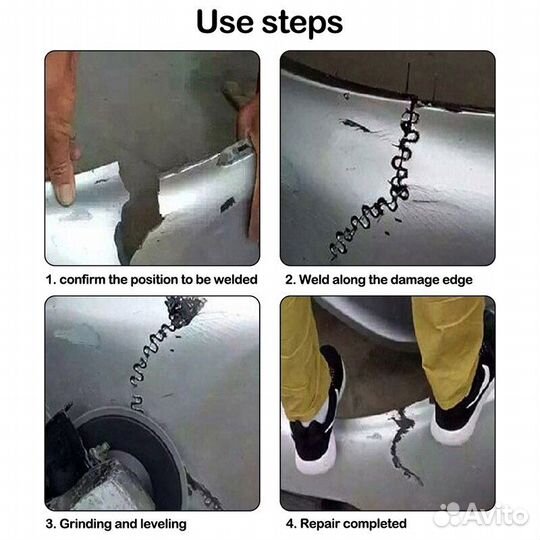 Use steps

1. confirm the position to be welded

2. Weld along the damage edge

3. Grinding and leveling

4. Repair completed

Avito