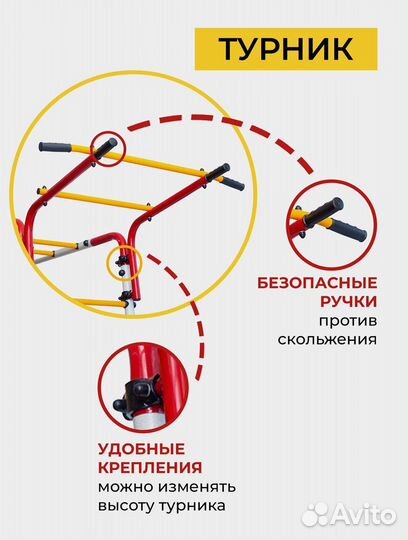 ТУРНИК

БЕЗОПАСНЫЕ РУЧКИ
против скольжения

УДОБНЫЕ КРЕПЛЕНИЯ
можно изменять высоту турника

Avito