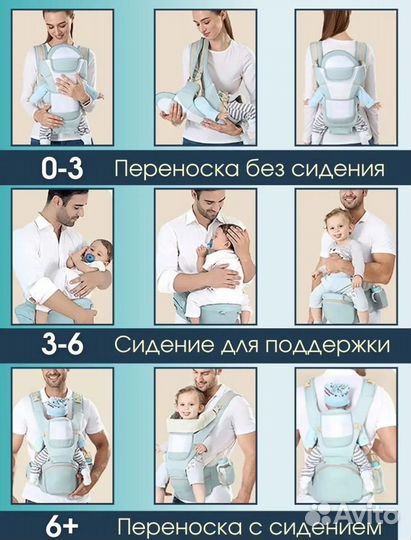 0-3 Переноска без сидения

3-6 Сидение для поддержки

6+ Переноска с сидением

Avito