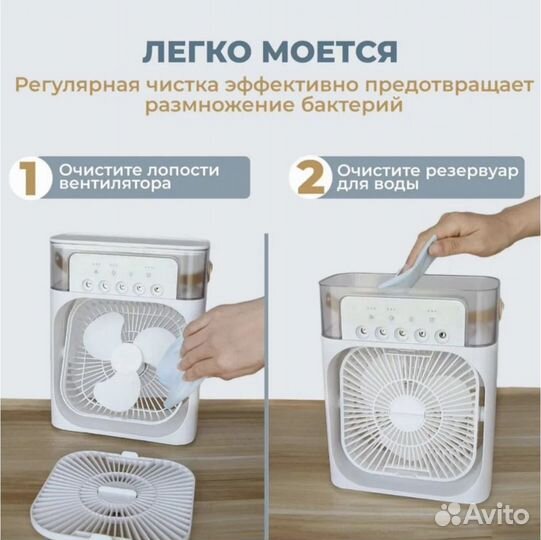 ЛЕГКО МОЕТСЯ

Регулярная чистка эффективно предотвращает размножение бактерий

1 Очистите лопости вентилятора

2 Очистите резервуар для воды

Avito