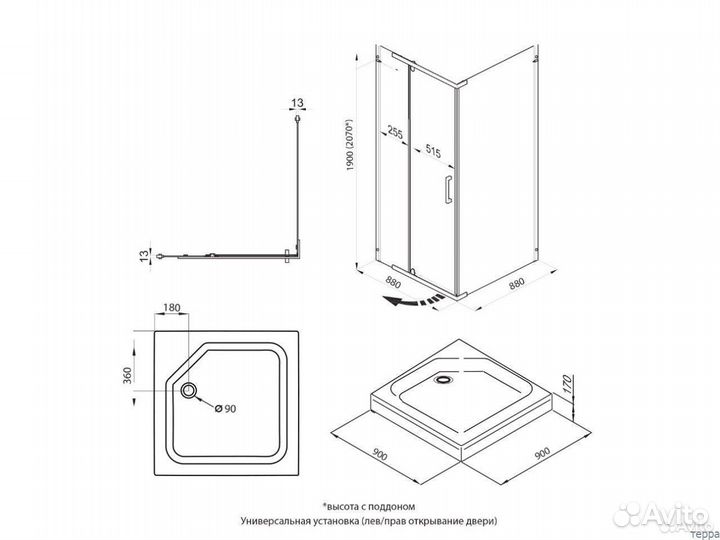 13

13

1900 (2070*)

255

515

880

880

180

360

Ø 90

170

900

900

*высота с поддоном
Универсальная установка (лев/прав открывание двери)

Avito
терра