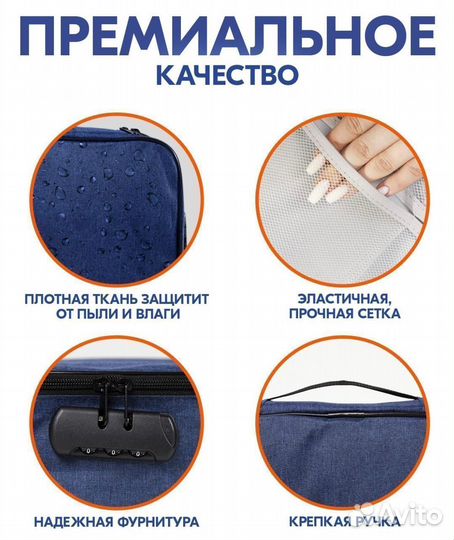 ПРЕМИАЛЬНОЕ
КАЧЕСТВО

ПЛОТНАЯ ТКАНЬ ЗАЩИТИТ ОТ ПЫЛИ И ВЛАГИ

ЭЛАСТИЧНАЯ, ПРОЧНАЯ СЕТКА

НАДЕЖНАЯ ФУРНИТУРА

КРЕПКАЯ РУЧКА

Avito