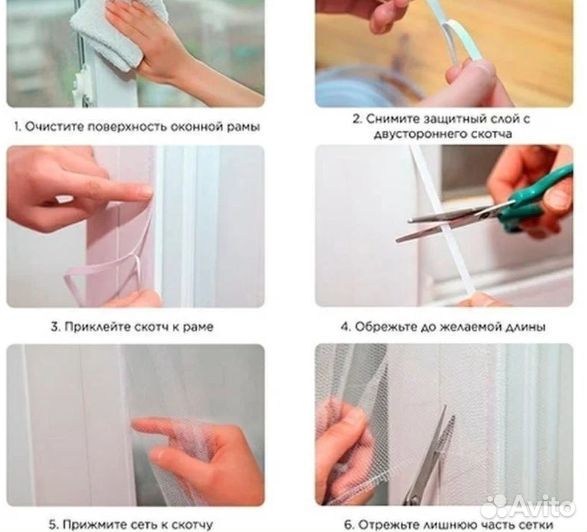 1. Очистите поверхность оконной рамы

2. Снимите защитный слой с двустороннего скотча

3. Приклейте скотч к раме

4. Обрежьте до желаемой длины

5. Прижмите сеть к скотчу

6. Отрежьте лишнюю часть сетки

Avito