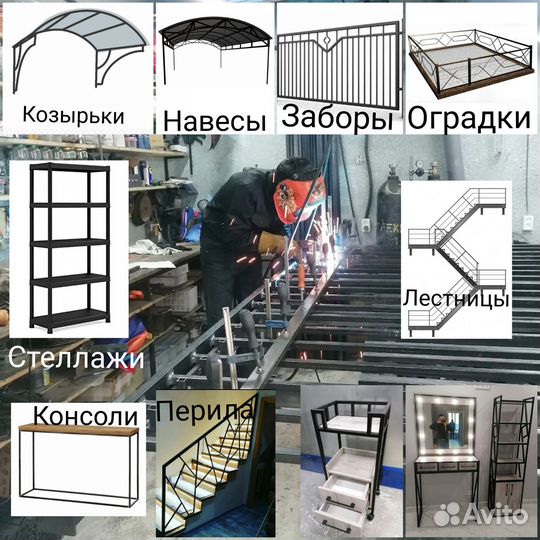 Козырьки

Навесы

Заборы

Оградки

Лестницы

Стеллажи

Консоли

Перила

Avito