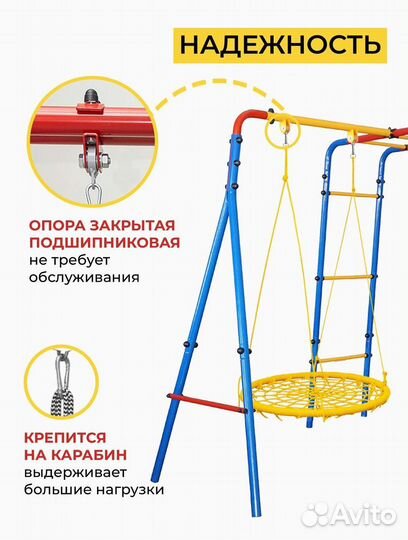 НАДЕЖНОСТЬ

ОПОРА ЗАКРЫТАЯ ПОДШИПНИКОВАЯ
не требует обслуживания

КРЕПИТСЯ НА КАРАБИН
выдерживает большие нагрузки

Avito