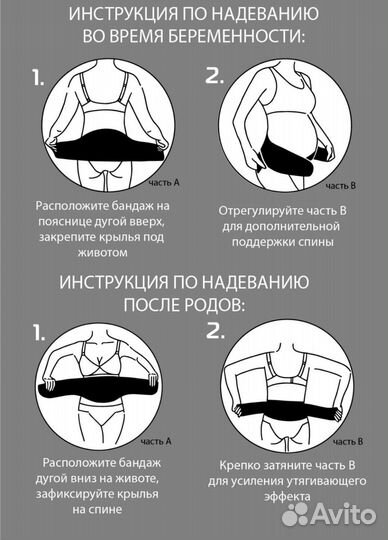 ИНСТРУКЦИЯ ПО НАДЕВАНИЮ ВО ВРЕМЯ БЕРЕМЕННОСТИ:

1.

часть А

Расположите бандаж на пояснице дугой вверх, закрепите крылья под животом

2.

часть В

Отрегулируйте часть В для дополнительной поддержки спины

ИНСТРУКЦИЯ ПО НАДЕВАНИЮ ПОСЛЕ РОДОВ:

1.

часть А

Расположите бандаж дугой вниз на животе, зафиксируйте крылья на спине

2.

часть В

Крепко затяните часть В для усиления утягивающего эффекта

Avito