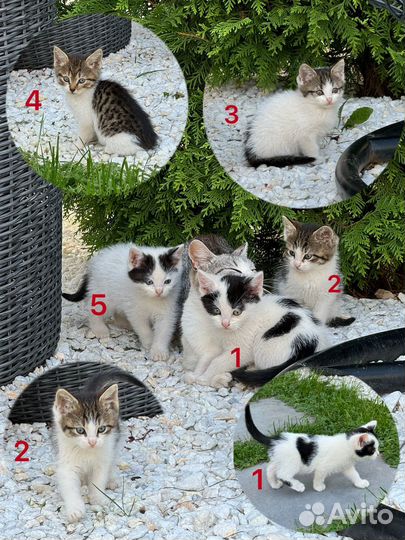 4

3

5

2

1

2

1

Avito