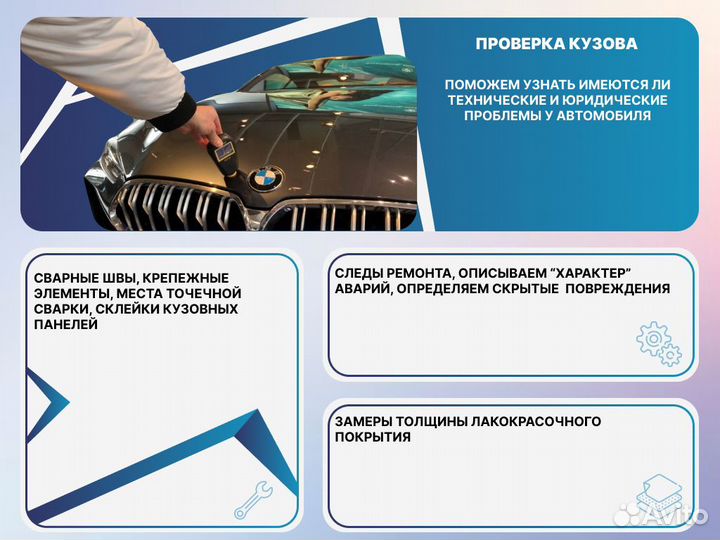 ПРОВЕРКА КУЗОВА

ПОМОЖЕМ УЗНАТЬ ИМЕЮТСЯ ЛИ ТЕХНИЧЕСКИЕ И ЮРИДИЧЕСКИЕ ПРОБЛЕМЫ У АВТОМОБИЛЯ

СВАРНЫЕ ШВЫ, КРЕПЕЖНЫЕ ЭЛЕМЕНТЫ, МЕСТА ТОЧЕЧНОЙ СВАРКИ, СКЛЕЙКИ КУЗОВНЫХ ПАНЕЛЕЙ

СЛЕДЫ РЕМОНТА, ОПИСЫВАЕМ “ХАРАКТЕР” АВАРИЙ, ОПРЕДЕЛЯЕМ СКРЫТЫЕ ПОВРЕЖДЕНИЯ

ЗАМЕРЫ ТОЛЩИНЫ ЛАКОКРАСОЧНОГО ПОКРЫТИЯ

Avito