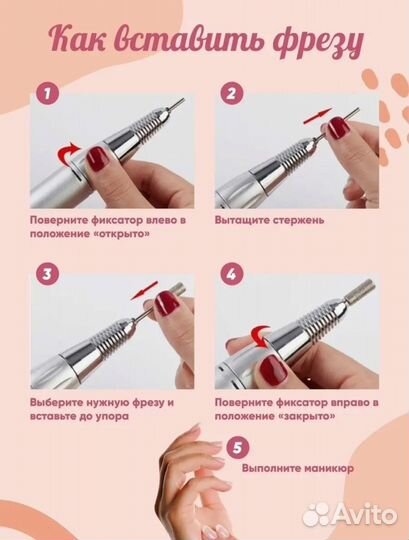 Как вставить фрезу

1
Поверните фиксатор влево в положение «открыто»

2
Вытащите стержень

3
Выберите нужную фрезу и вставьте до упора

4
Поверните фиксатор вправо в положение «закрыто»

5
Выполните маникюр

Avito